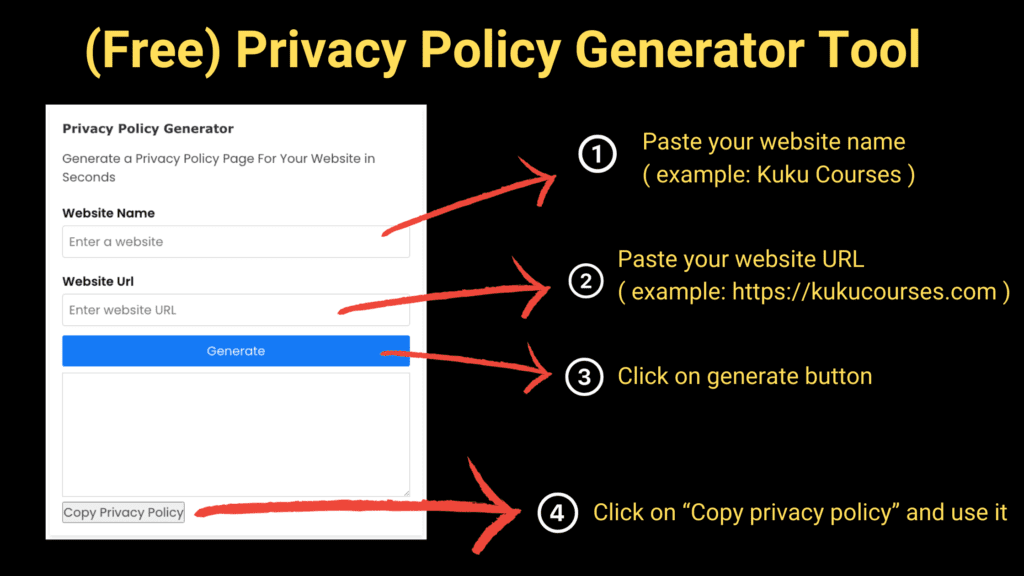 (Free) Privacy Policy Generator Tool

Privacy Policy Generator

Generate a Privacy Policy Page For Your Website in Seconds

Website Name

Enter a website

Website Url

Enter website URL

Generate

Copy Privacy Policy

1 Paste your website name ( example: Kuku Courses )

2 Paste your website URL ( example: https://kukucourses.com )

3 Click on generate button

4 Click on “Copy privacy policy” and use it